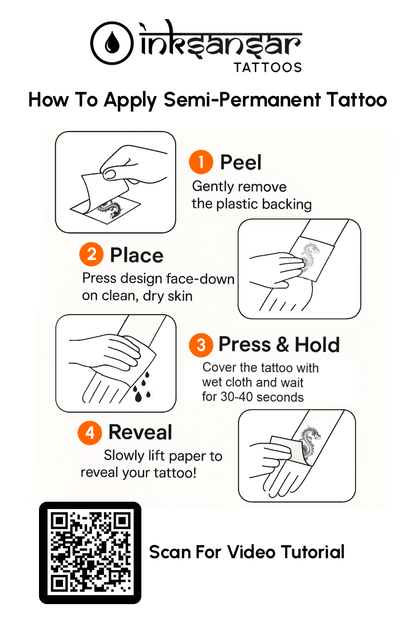 inksansar
TATTOOS

How To Apply Semi-Permanent Tattoo

1 Peel
Gently remove the plastic backing

2 Place
Press design face-down on clean, dry skin

3 Press & Hold
Cover the tattoo with wet cloth and wait for 30-40 seconds

4 Reveal
Slowly lift paper to reveal your tattoo!

Scan For Video Tutorial