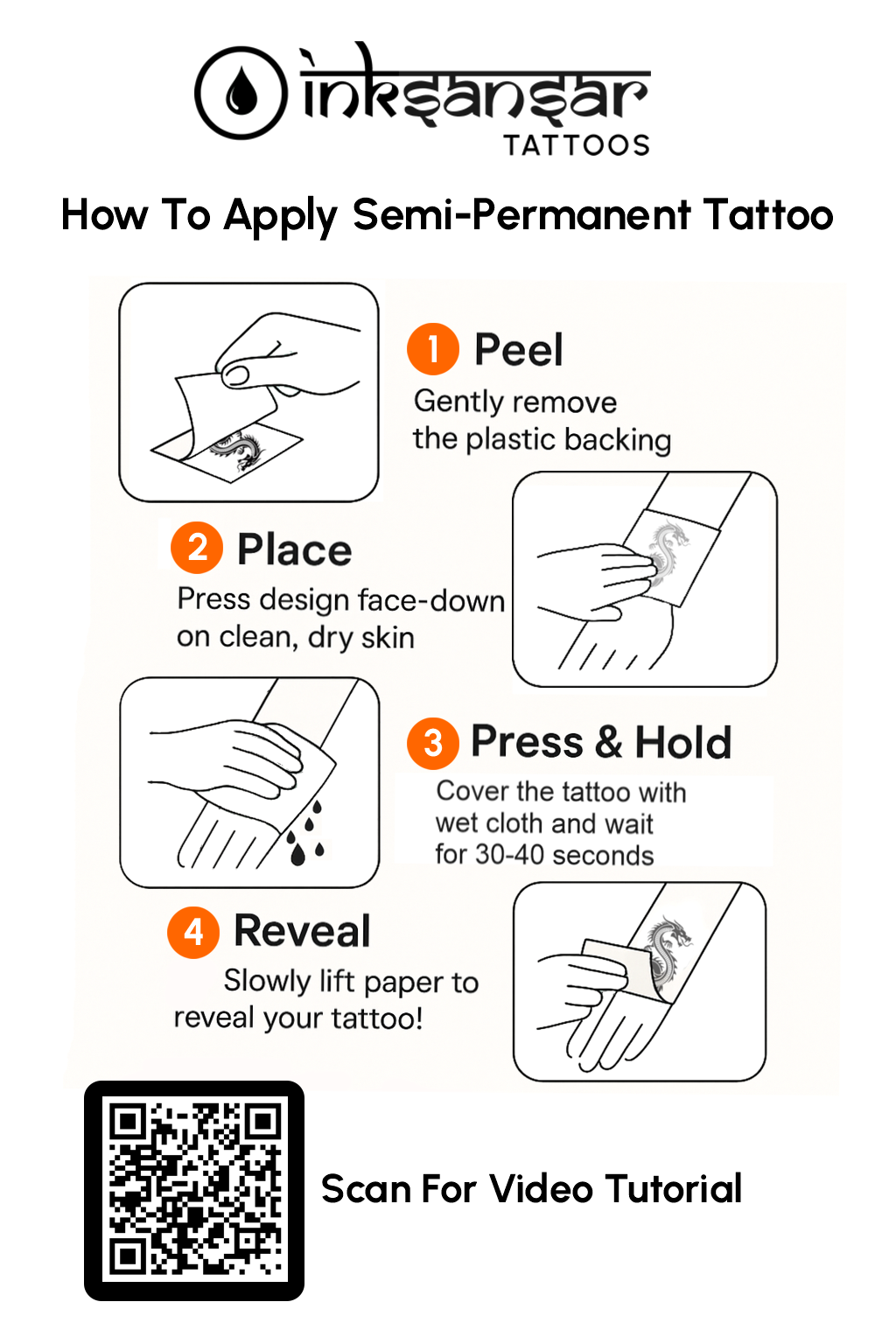 inksansar
TATTOOS

How To Apply Semi-Permanent Tattoo

1 Peel
Gently remove the plastic backing

2 Place
Press design face-down on clean, dry skin

3 Press & Hold
Cover the tattoo with wet cloth and wait for 30-40 seconds

4 Reveal
Slowly lift paper to reveal your tattoo!

Scan For Video Tutorial